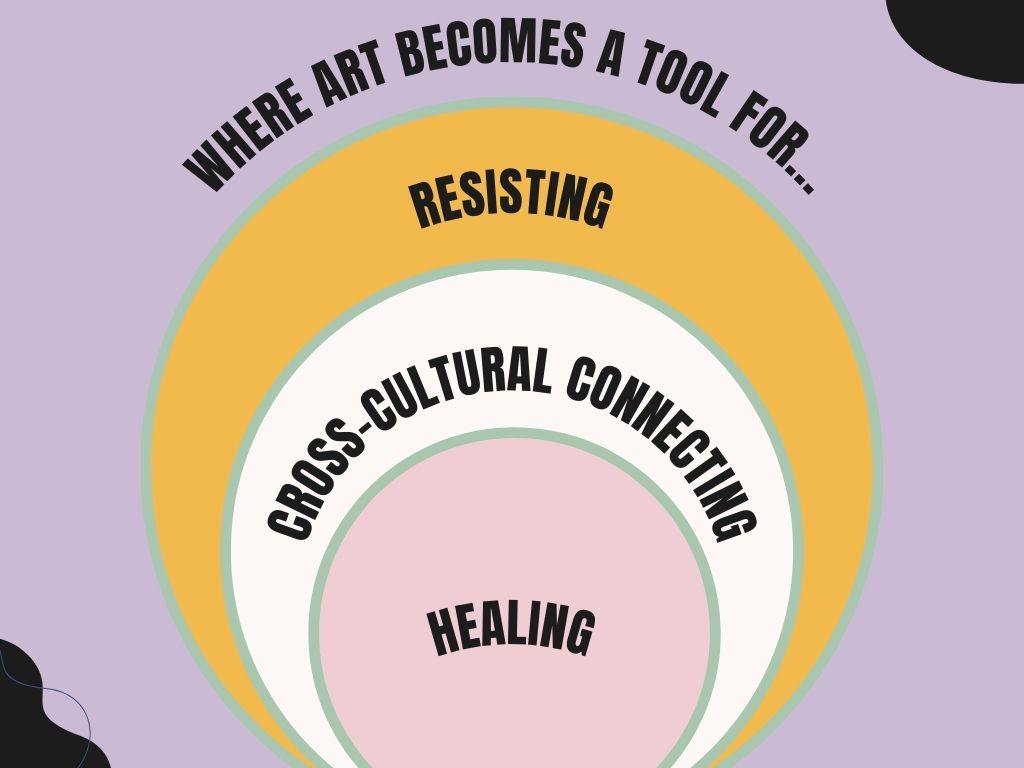 WHERE ART BECOMES A TOOL FOR...

RESISTING

CROSS-CULTURAL CONNECTING

HEALING